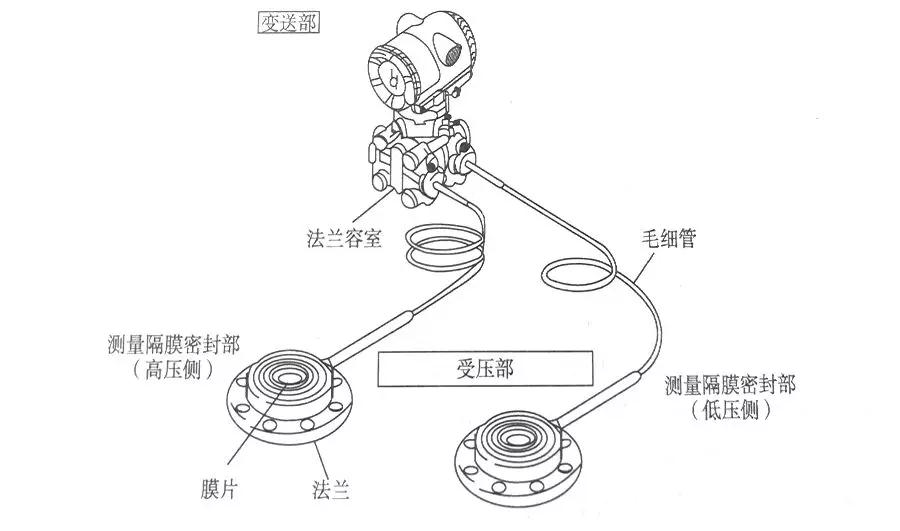 变送部

法兰容室

毛细管

测量隔膜密封部
（高压侧）

受压部

测量隔膜密封部
（低压侧）

膜片

法兰