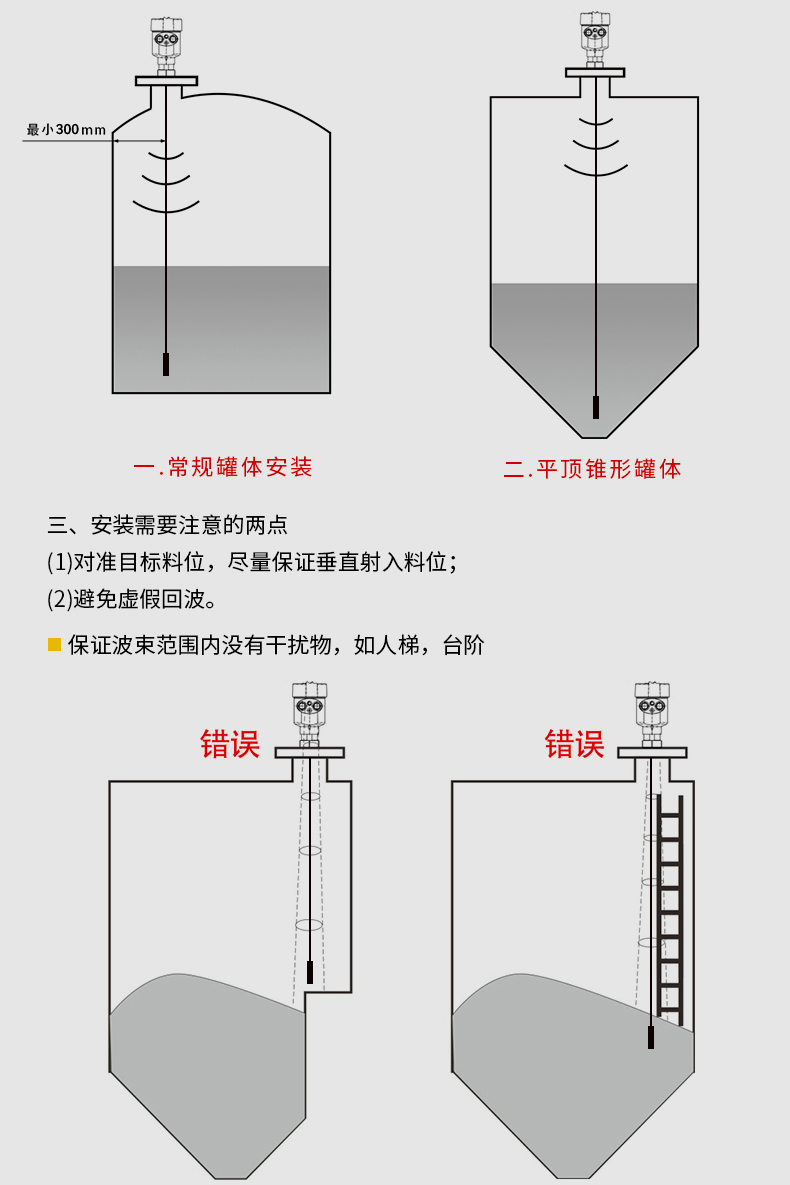 最小300mm

一.常规罐体安装

二.平顶锥形罐体

三、安装需要注意的两点
(1)对准目标料位，尽量保证垂直射入料位；
(2)避免虚假回波。

保证波束范围内没有干扰物，如人梯，台阶

错误

错误